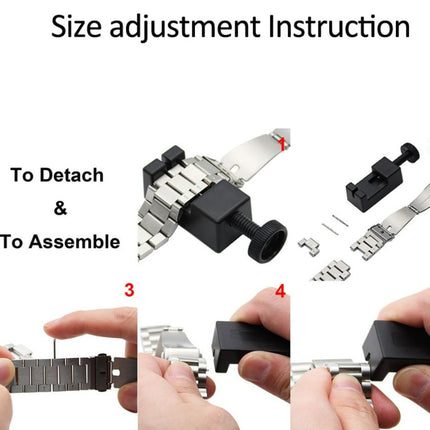 Size adjustment Instruction

To Detach

&

To Assemble

1

3

4